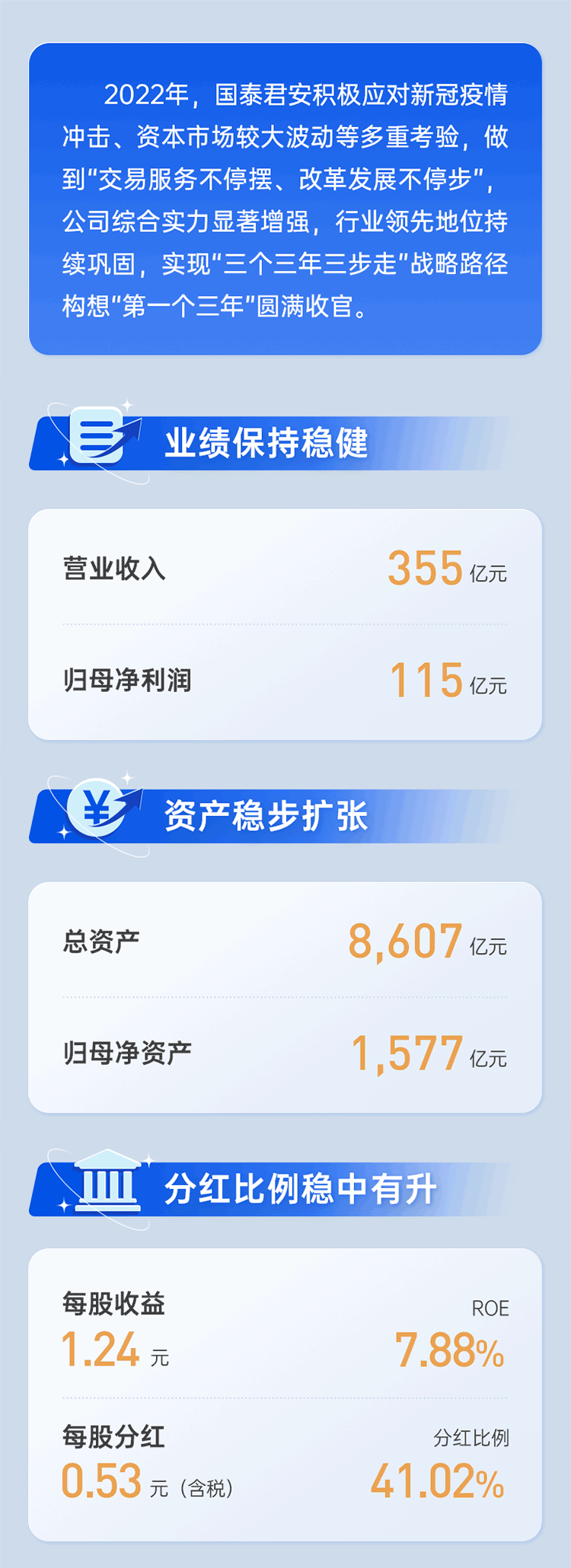 2022年，国泰君安积极应对新冠疫情冲击、资本市场较大波动等多重考验，做到“交易服务不停摆、改革发展不停步”，公司综合实力显著增强，行业领先地位持续巩固，实现“三个三年三步走”战略路径构想“第一个三年”圆满收官。

业绩保持稳健

营业收入
355亿元

归母净利润
115亿元

资产稳步扩张

总资产
8,607亿元

归母净资产
1,577亿元

分红比例稳中有升

每股收益
1.24元

ROE
7.88%

每股分红
0.53元（含税）

分红比例
41.02%